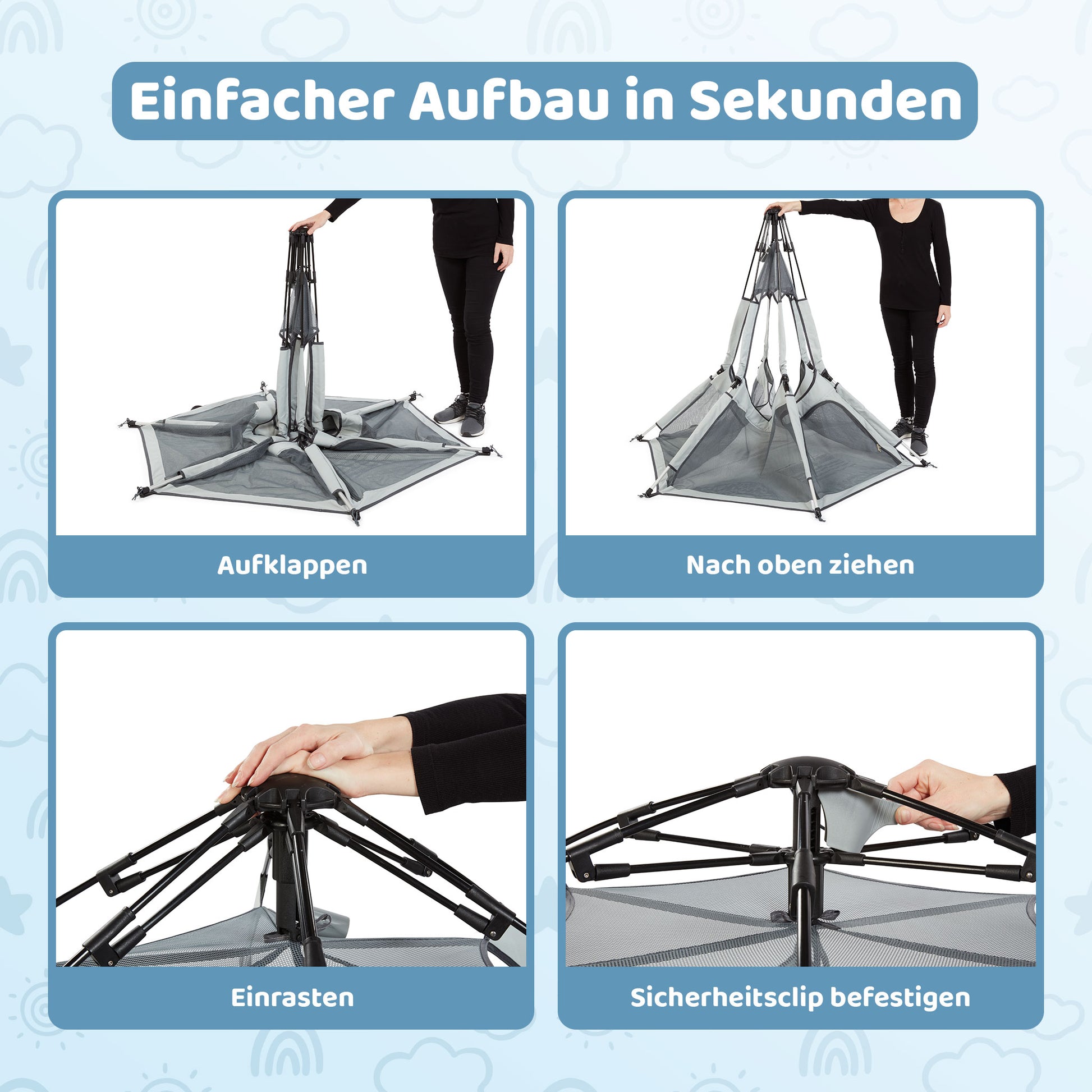 Einfacher Aufbau in Sekunden

Aufklappen

Nach oben ziehen

Einrasten

Sicherheitsclip befestigen